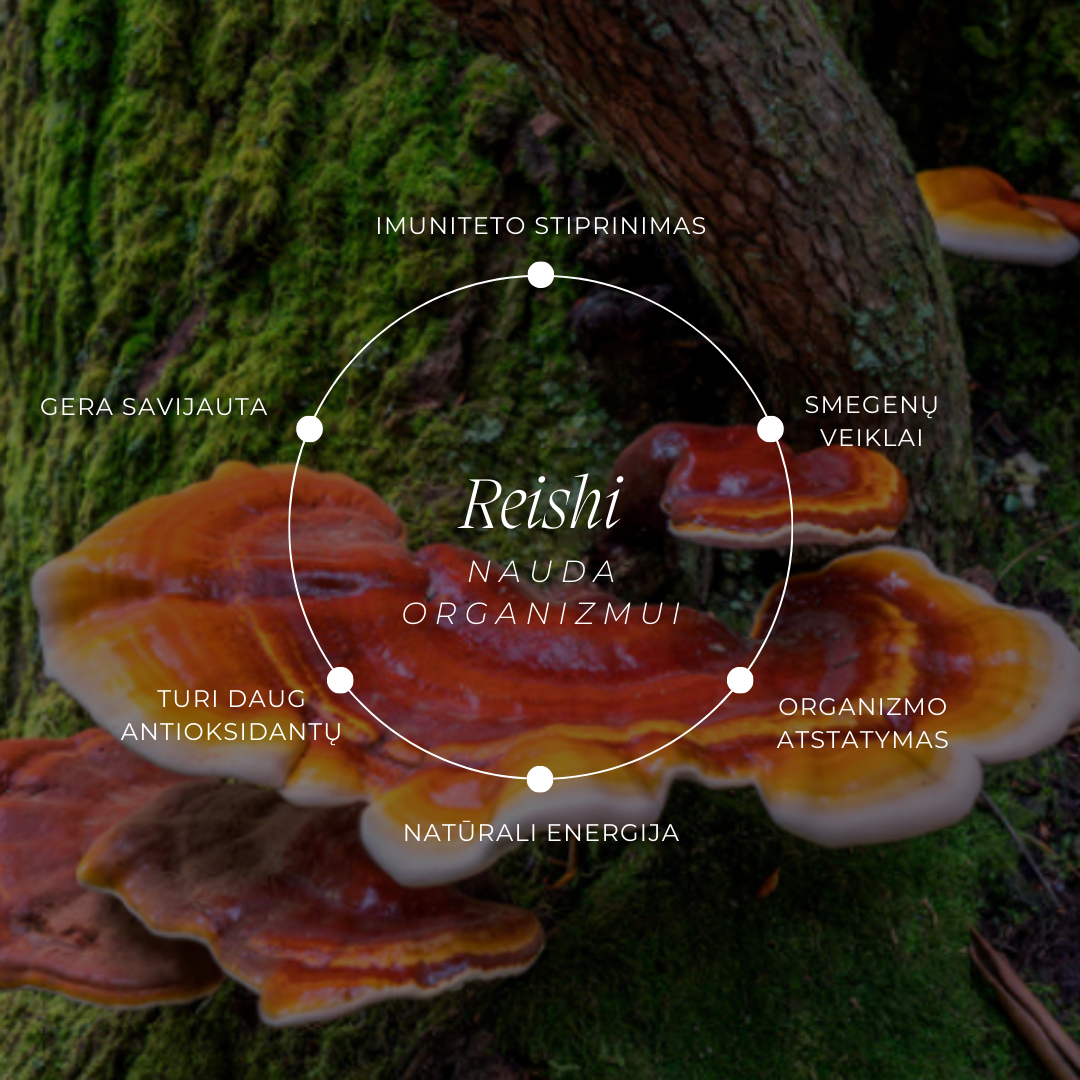 IMUNITETO STIPRINIMAS

GERA SAVIJAUTA

SMEGENŲ VEIKLAI

Reishi

NAUDA ORGANIZMUI

TURI DAUG ANTIOKSIDANTŲ

ORGANIZMO ATSTATYMAS

NATŪRALI ENERGIJA